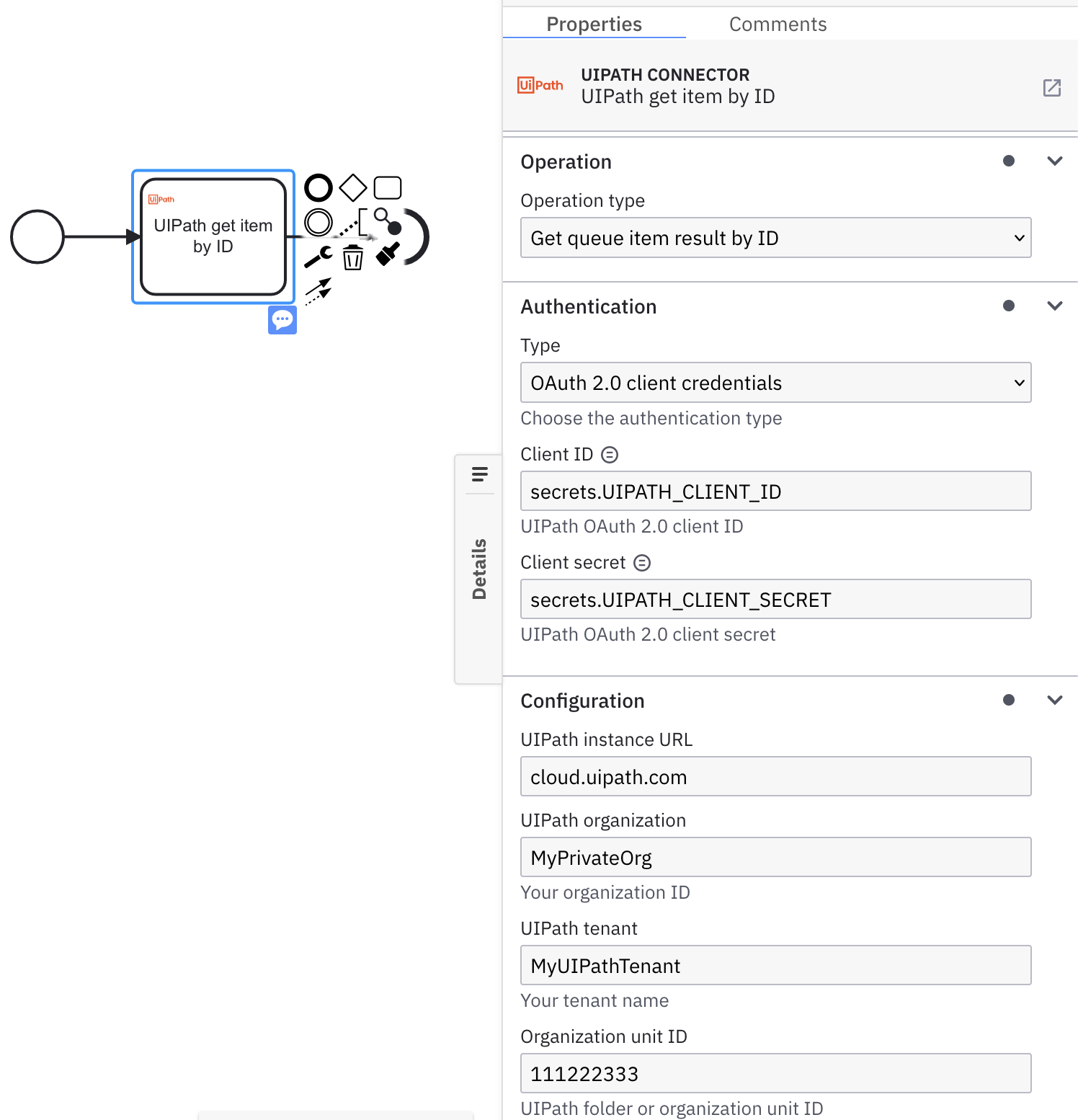 UiPath
UIPath get item by ID

Details

Properties Comments

UiPath
UIPATH CONNECTOR
UIPath get item by ID

Operation
Operation type
Get queue item result by ID

Authentication
Type
OAuth 2.0 client credentials
Choose the authentication type
Client ID
secrets.UIPATH_CLIENT_ID
UIPath OAuth 2.0 client ID
Client secret
secrets.UIPATH_CLIENT_SECRET
UIPath OAuth 2.0 client secret

Configuration
UIPath instance URL
cloud.uipath.com
UIPath organization
MyPrivateOrg
Your organization ID
UIPath tenant
MyUIPathTenant
Your tenant name
Organization unit ID
111222333
UIPath folder or organization unit ID